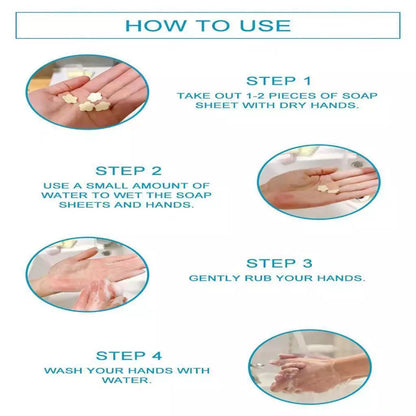 HOW TO USE

STEP 1
TAKE OUT 1-2 PIECES OF SOAP SHEET WITH DRY HANDS.

STEP 2
USE A SMALL AMOUNT OF WATER TO WET THE SOAP SHEETS AND HANDS.

STEP 3
GENTLY RUB YOUR HANDS.

STEP 4
WASH YOUR HANDS WITH WATER.