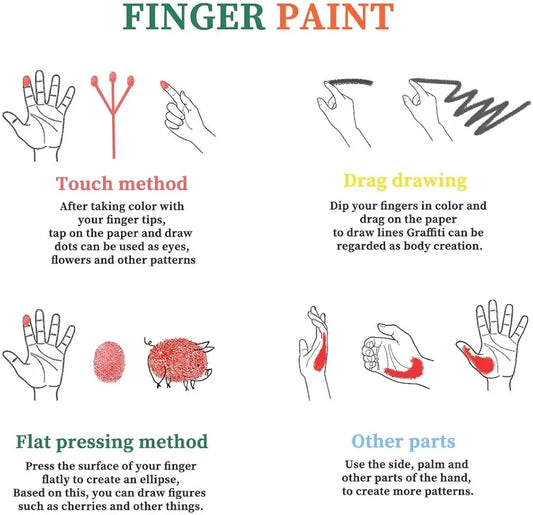 FINGER PAINT

Touch method

After taking color with your finger tips, tap on the paper and draw dots can be used as eyes, flowers and other patterns

Drag drawing

Dip your fingers in color and drag on the paper to draw lines Graffiti can be regarded as body creation.

Flat pressing method

Press the surface of your finger flatly to create an ellipse, Based on this, you can draw figures such as cherries and other things.

Other parts

Use the side, palm and other parts of the hand, to create more patterns.