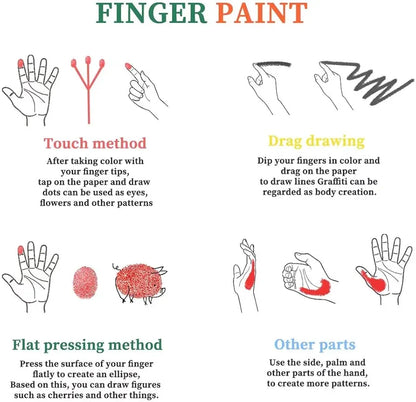 FINGER PAINT

Touch method
After taking color with your finger tips, tap on the paper and draw dots can be used as eyes, flowers and other patterns

Drag drawing
Dip your fingers in color and drag on the paper to draw lines Graffiti can be regarded as body creation.

Flat pressing method
Press the surface of your finger flatly to create an ellipse, Based on this, you can draw figures such as cherries and other things.

Other parts
Use the side, palm and other parts of the hand, to create more patterns.