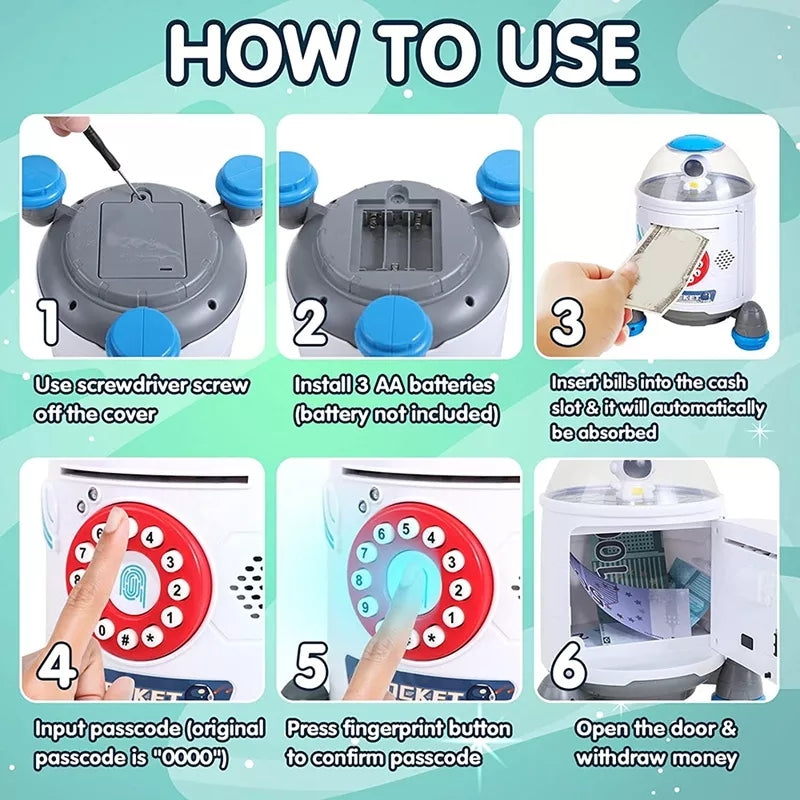 HOW TO USE

1

Use screwdriver screw off the cover

2

Install 3 AA batteries (battery not included)

3

Insert bills into the cash slot & it will automatically be absorbed

4

Input passcode (original passcode is "0000")

5

Press fingerprint button to confirm passcode

6

Open the door & withdraw money