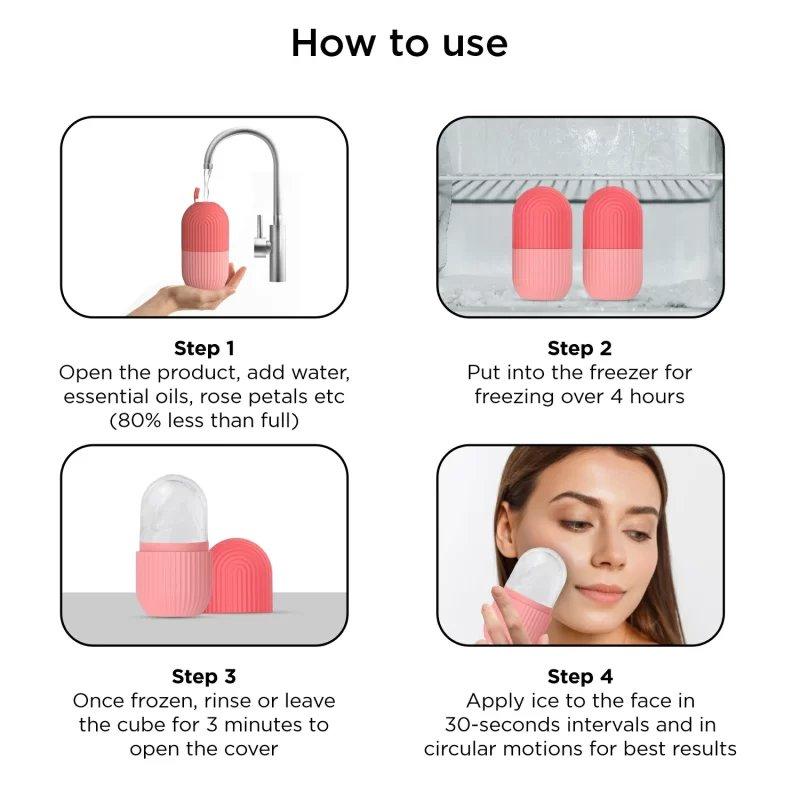 How to use

Step 1
Open the product, add water, essential oils, rose petals etc (80% less than full)

Step 2
Put into the freezer for freezing over 4 hours

Step 3
Once frozen, rinse or leave the cube for 3 minutes to open the cover

Step 4
Apply ice to the face in 30-seconds intervals and in circular motions for best results